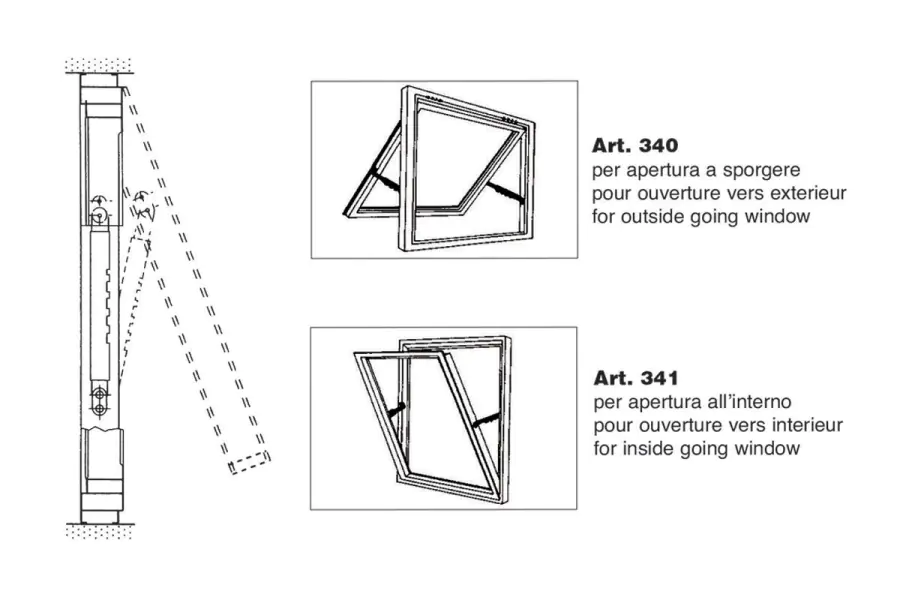 Art. 340
per apertura a sporgere
pour ouverture vers exterieur
for outside going window

Art. 341
per apertura all'interno
pour ouverture vers interieur
for inside going window