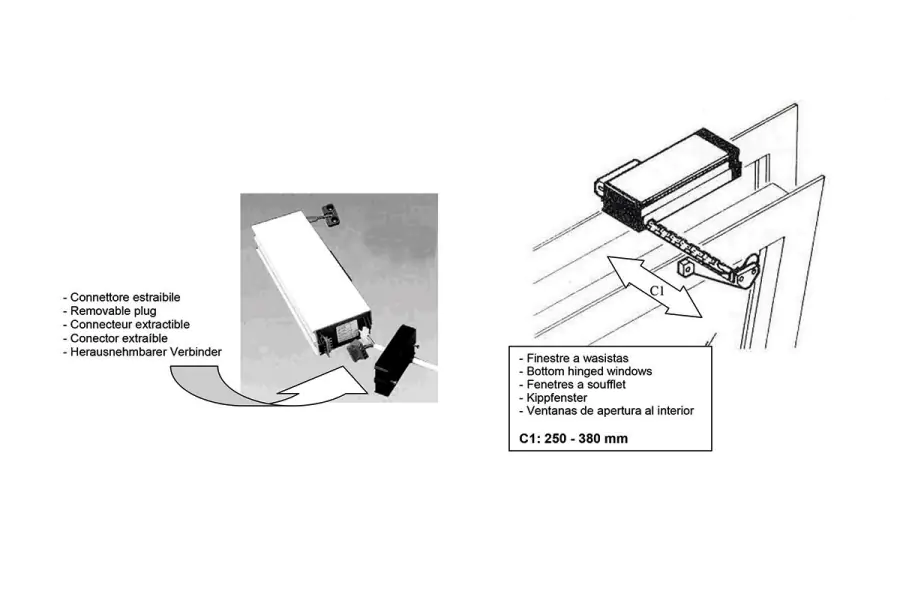 - Connettore estraibile
- Removable plug
- Connecteur extractible
- Conector extraíble
- Herausnehmbarer Verbinder

C1

- Finestre a wasistas
- Bottom hinged windows
- Fenetres a soufflet
- Kippfenster
- Ventanas de apertura al interior

C1: 250 - 380 mm