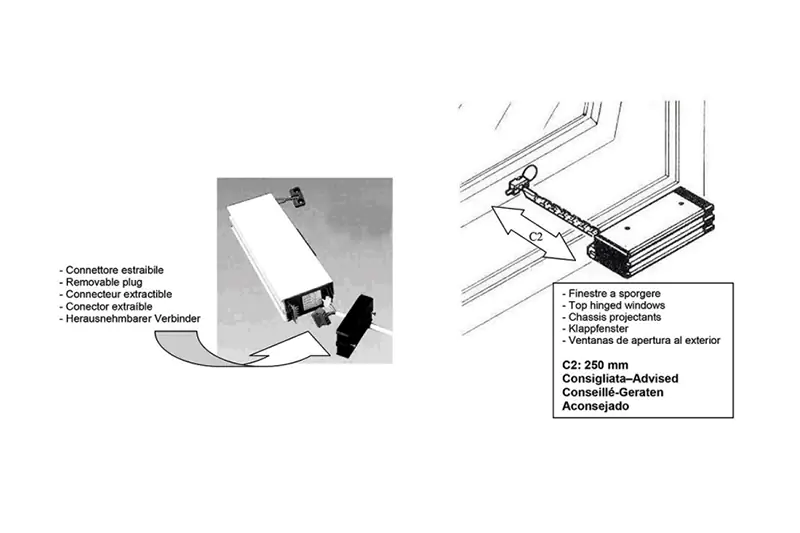 - Connettore estraibile
- Removable plug
- Connecteur extractible
- Conector extraíble
- Herausnehmbarer Verbinder

C2

- Finestre a sporgere
- Top hinged windows
- Chassis projectants
- Klappfenster
- Ventanas de apertura al exterior

C2: 250 mm
Consigliata–Advised
Conseillé-Geraten
Aconsejado